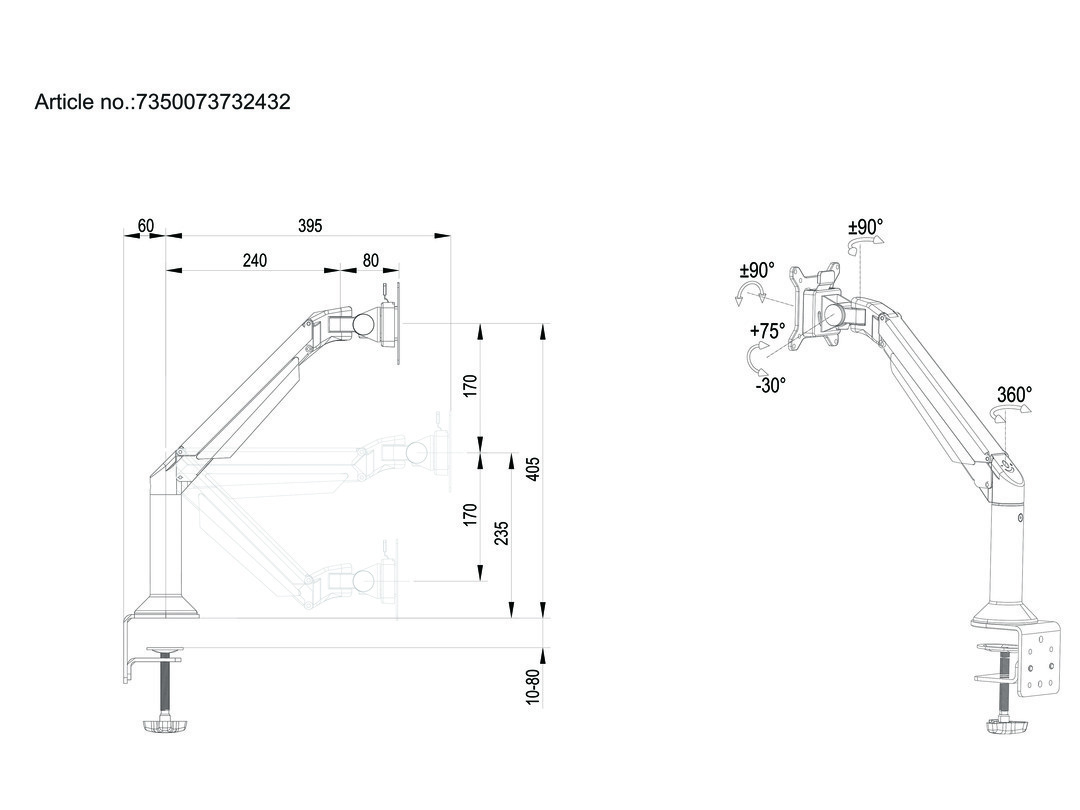 Article no.:7350073732432

60
395
240
80
170
170
235
405
10-80

±90°
±90°
+75°
-30°
360°